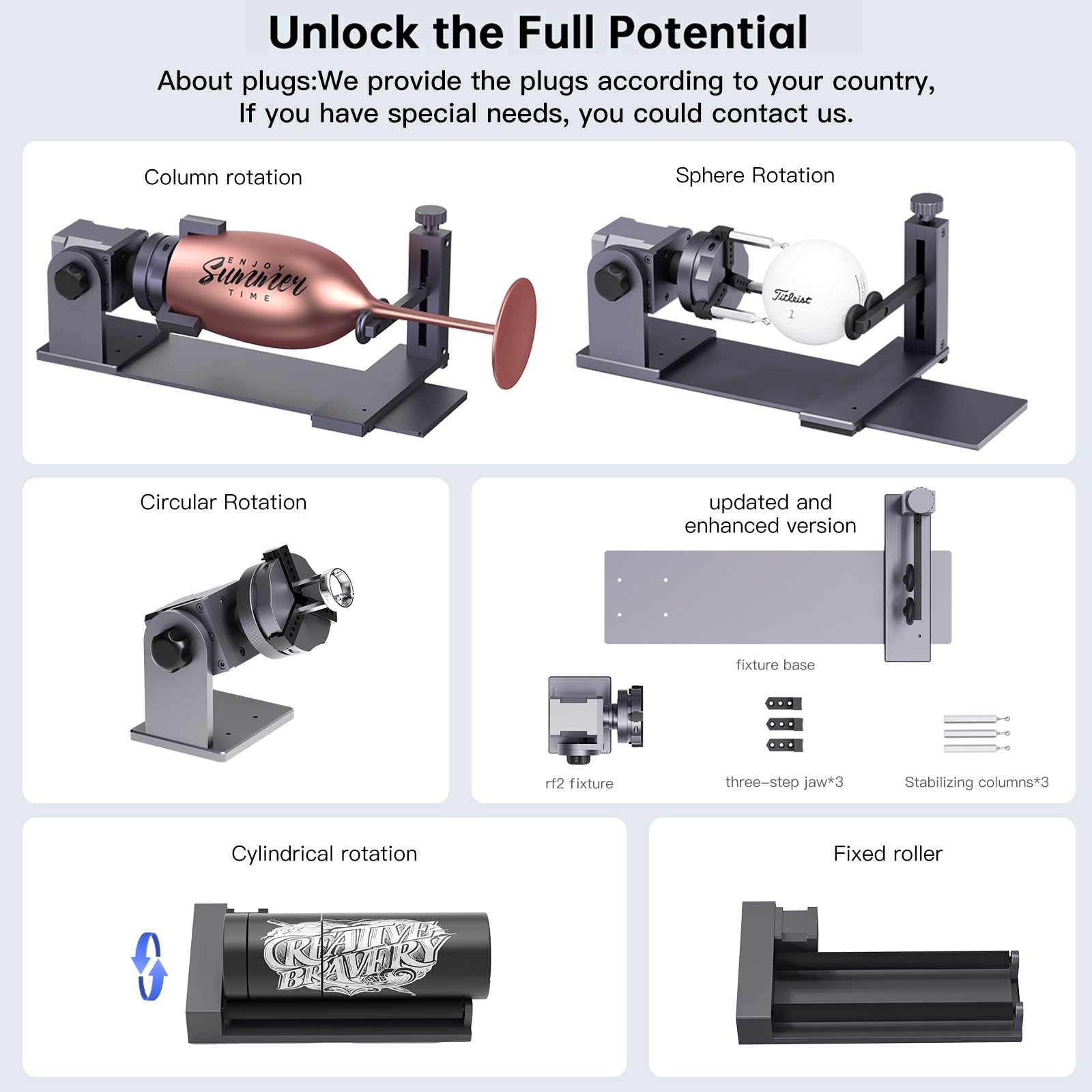 Unlock the Full Potential

About plugs:We provide the plugs according to your country, If you have special needs, you could contact us.

Column rotation

ENJOY Summer TIME

Sphere Rotation

Titleist 1

Circular Rotation

updated and enhanced version

fixture base

rf2 fixture

three-step jaw*3

Stabilizing columns*3

Cylindrical rotation

CREATIVE BRAVERY

Fixed roller