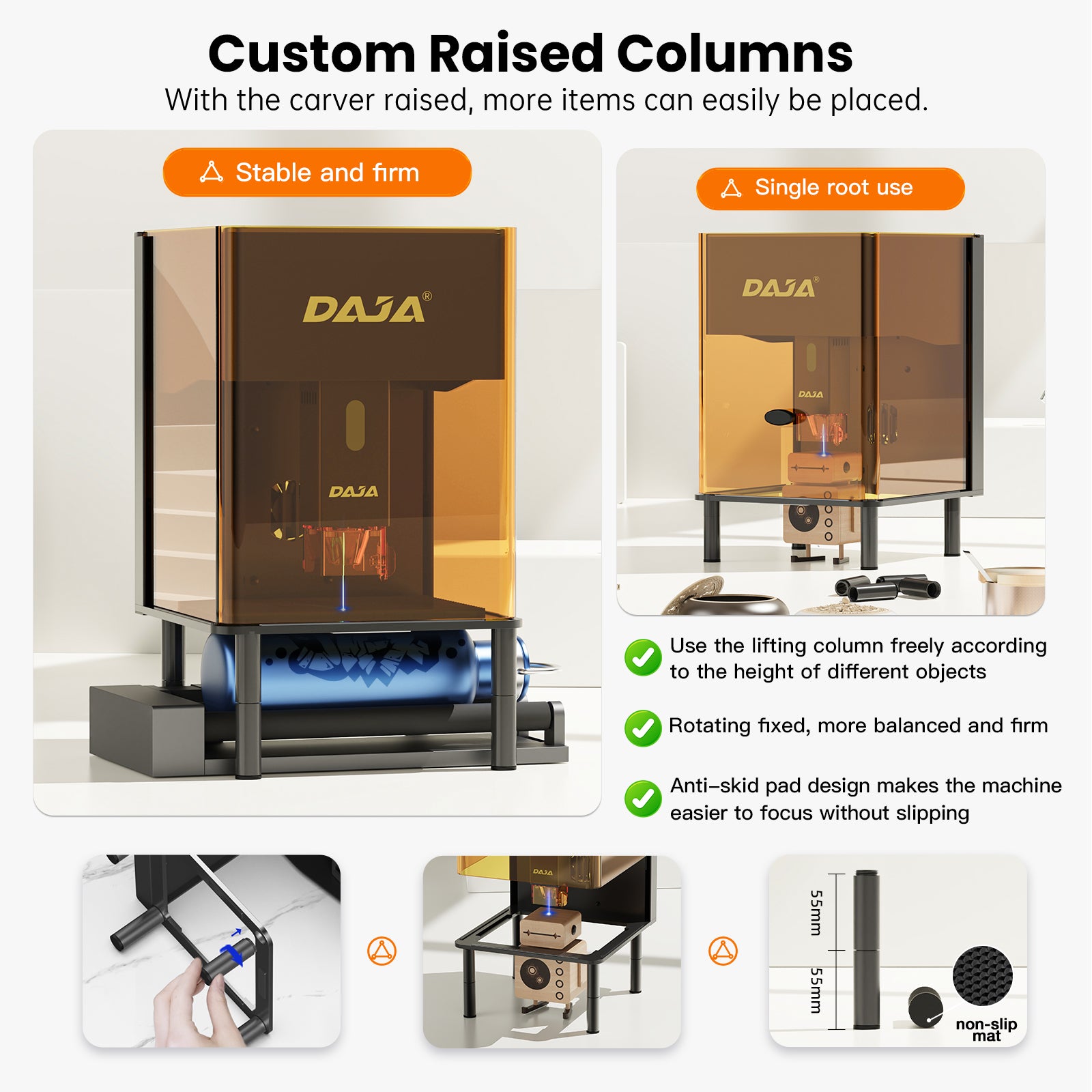 Custom Raised Columns
With the carver raised, more items can easily be placed.

Stable and firm

DAJA®

DAJA

Single root use

DAJA®

DAJA

Use the lifting column freely according to the height of different objects

Rotating fixed, more balanced and firm

Anti-skid pad design makes the machine easier to focus without slipping

DAJA

55mm

55mm

non-slip mat